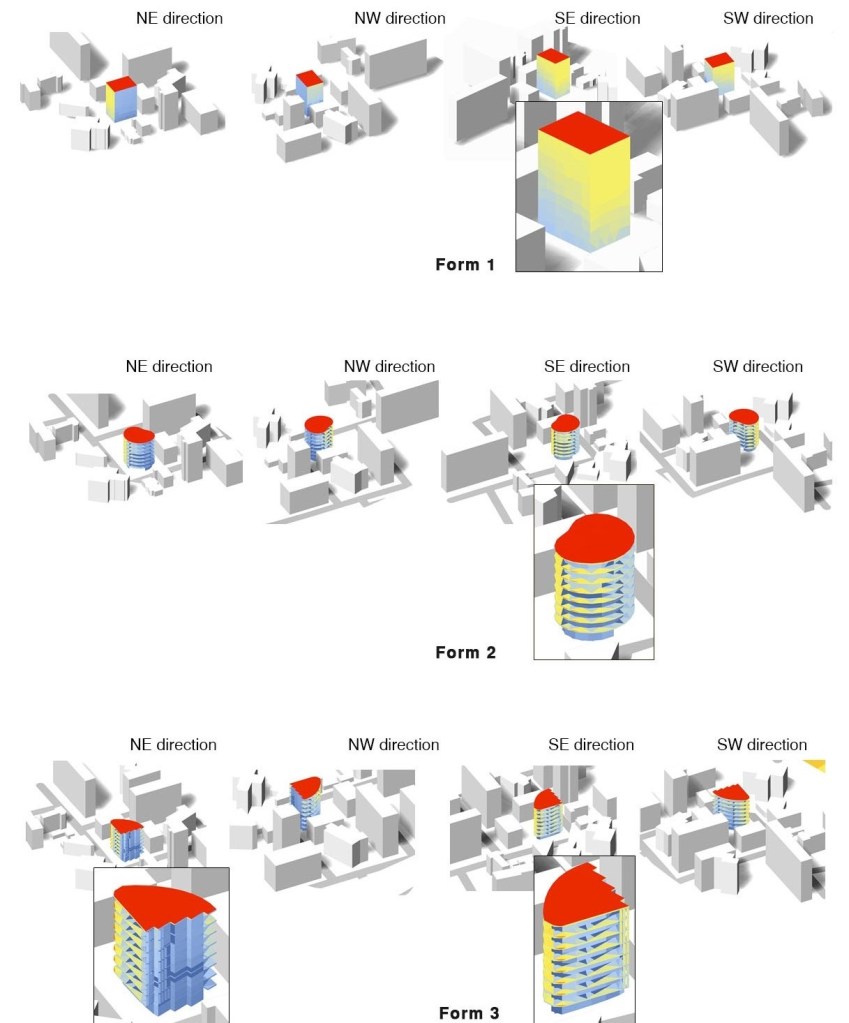 NE direction NW direction SE direction SW direction

Form 1

NE direction NW direction SE direction SW direction

Form 2

NE direction NW direction SE direction SW direction

Form 3